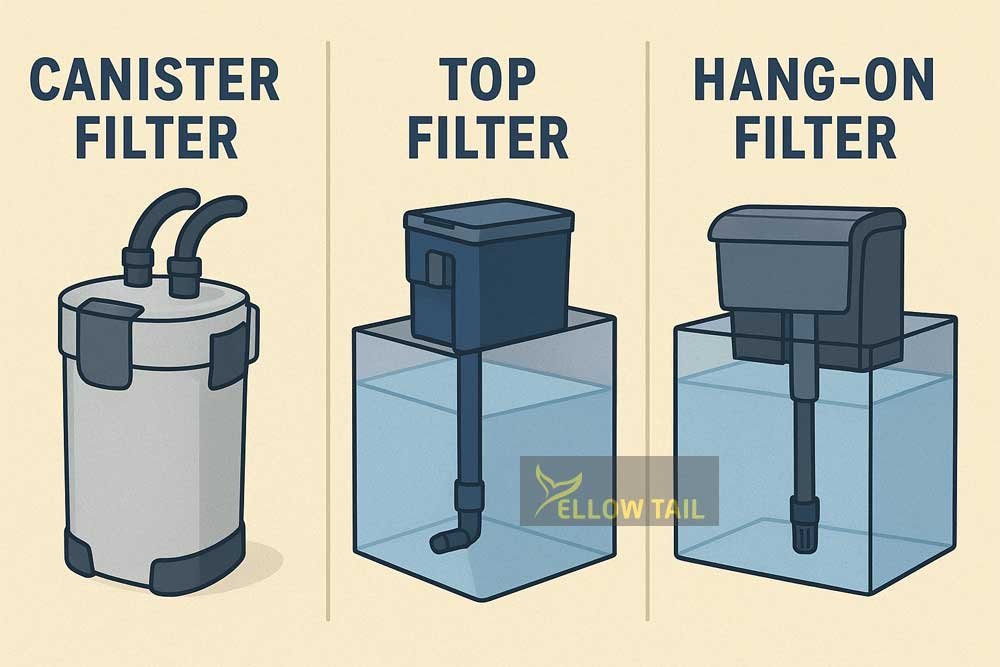 CANISTER FILTER

TOP FILTER

HANG-ON FILTER

ELLOW TAIL