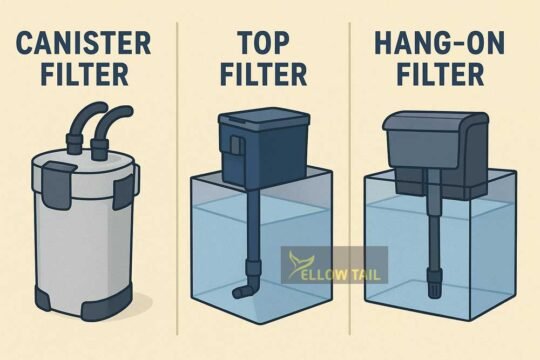 CANISTER FILTER

TOP FILTER

HANG-ON FILTER

ELLOW TAIL